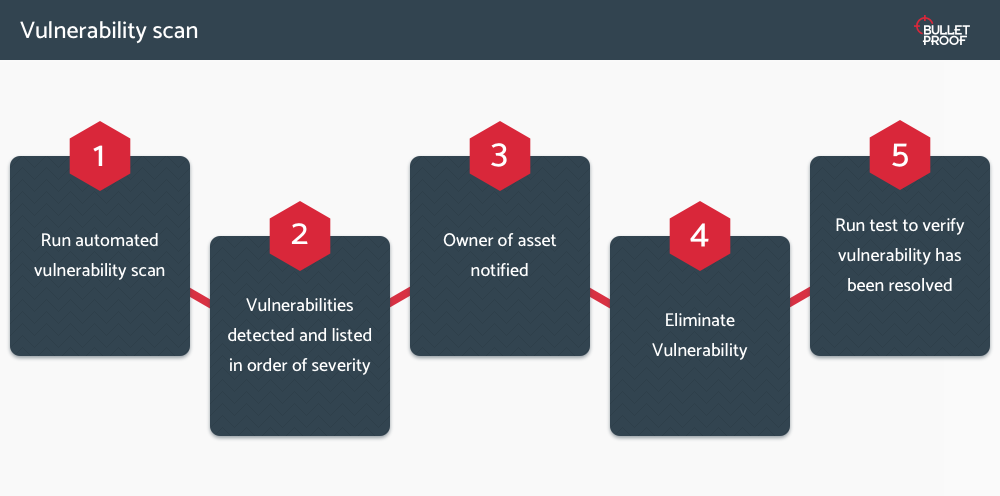 Vulnerability scan

BULLET PROOF

1
Run automated vulnerability scan

2
Vulnerabilities detected and listed in order of severity

3
Owner of asset notified

4
Eliminate Vulnerability

5
Run test to verify vulnerability has been resolved