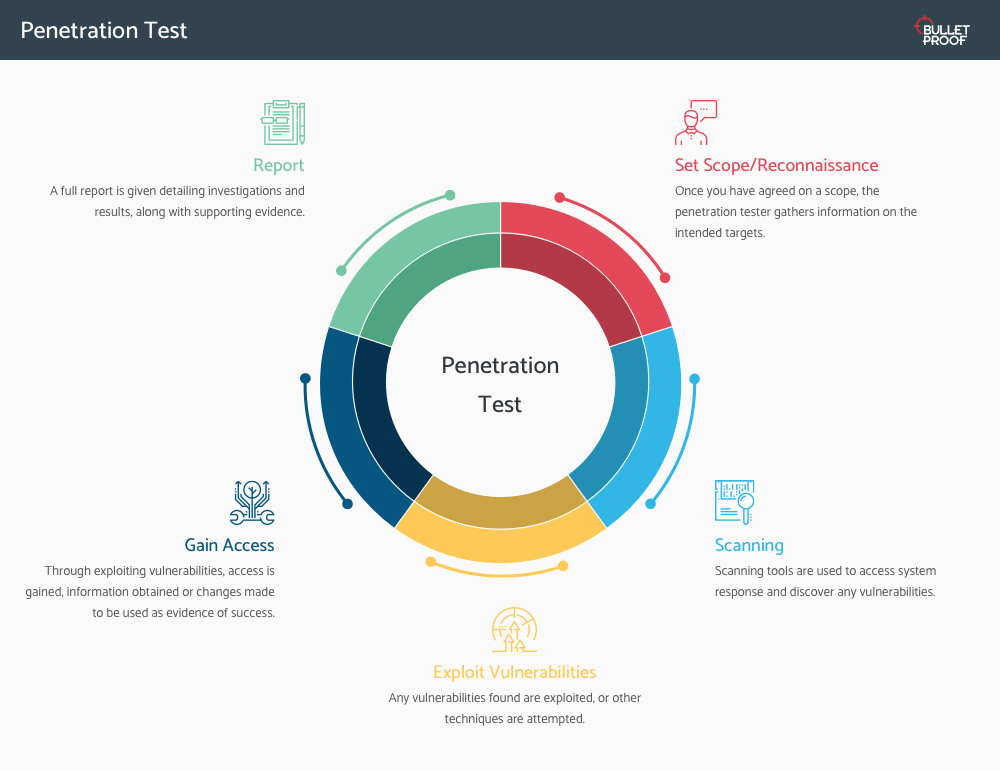 Penetration Test

BULLET PROOF

Report
A full report is given detailing investigations and results, along with supporting evidence.

Set Scope/Reconnaissance
Once you have agreed on a scope, the penetration tester gathers information on the intended targets.

Penetration Test

Gain Access
Through exploiting vulnerabilities, access is gained, information obtained or changes made to be used as evidence of success.

Scanning
Scanning tools are used to access system response and discover any vulnerabilities.

Exploit Vulnerabilities
Any vulnerabilities found are exploited, or other techniques are attempted.